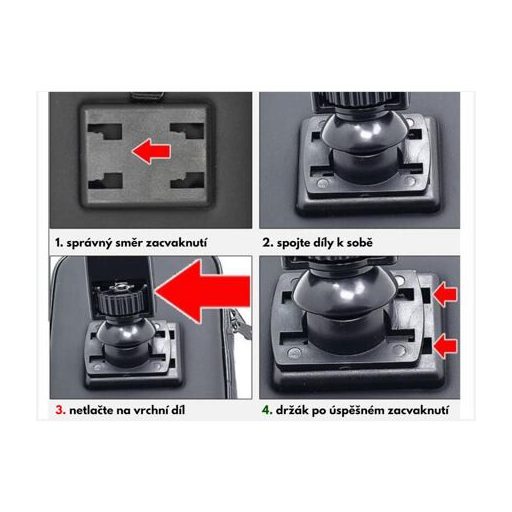 1. správný směr zacvaknutí

2. spojte díly k sobě

3. netlačte na vrchní díl

4. držák po úspěšném zacvaknutí