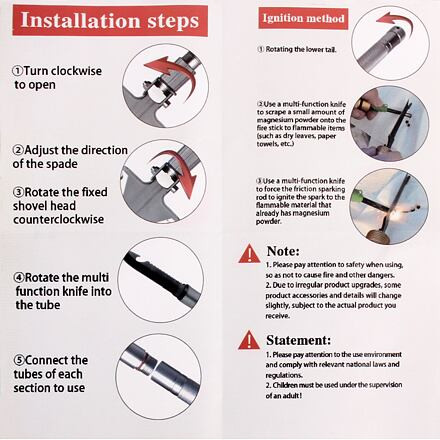 Installation steps

①Turn clockwise to open

②Adjust the direction of the spade

③Rotate the fixed shovel head counterclockwise

④Rotate the multi function knife into the tube

⑤Connect the tubes of each section to use

Ignition method

① Rotating the lower tail.

②Use a multi-function knife to scrape a small amount of magnesium powder onto the fire stick to flammable items (such as dry leaves, paper towels, etc.)

③Use a multi-function knife to force the friction sparking rod to ignite the spark to the flammable material that already has magnesium powder.

Note:

1. Please pay attention to safety when using, so as not to cause fire and other dangers.
2. Due to irregular product upgrades, some product accessories and details will change slightly, subject to the actual product you receive.

Statement:

1. Please pay attention to the use environment and comply with relevant national laws and regulations.
2. Children must be used under the supervision of an adult!