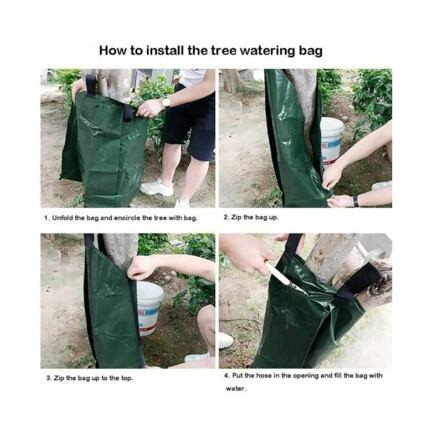 How to install the tree watering bag

1. Unfold the bag and encircle the tree with bag.

2. Zip the bag up.

3. Zip the bag up to the top.

4. Put the hose in the opening and fill the bag with water.