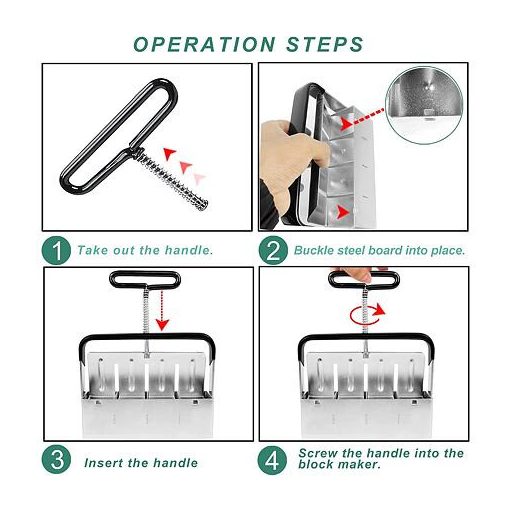 OPERATION STEPS

1 Take out the handle.

2 Buckle steel board into place.

3 Insert the handle

4 Screw the handle into the block maker.