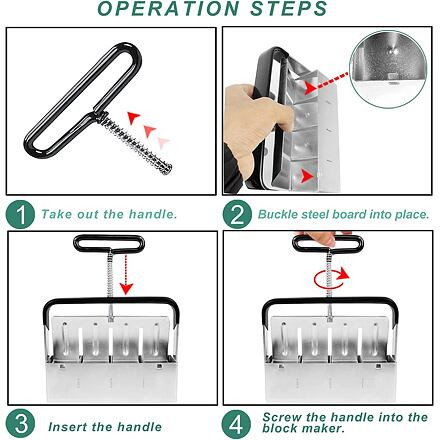 OPERATION STEPS

1 Take out the handle.

2 Buckle steel board into place.

3 Insert the handle

4 Screw the handle into the block maker.