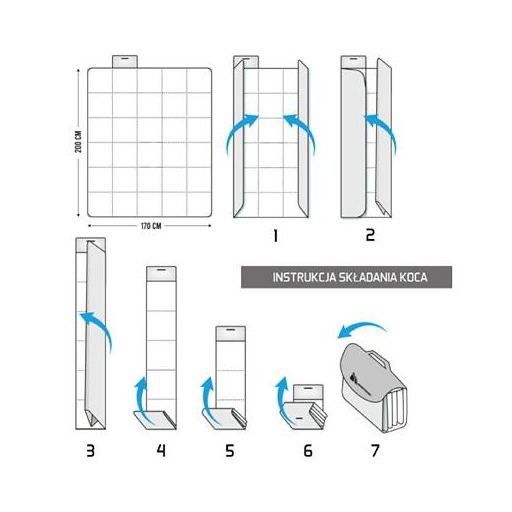 200 CM

170 CM

1

2

INSTRUKCJA SKŁADANIA KOCA

3

4

5

6

7