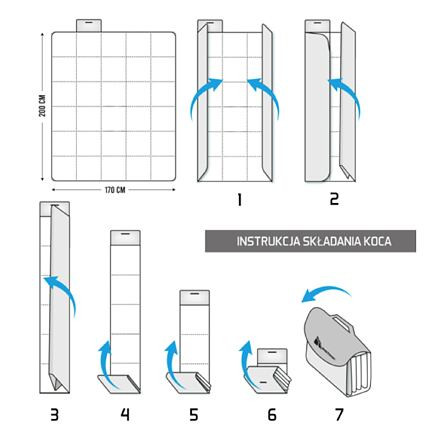 200 CM

170 CM

1

2

INSTRUKCJA SKŁADANIA KOCA

3

4

5

6

7