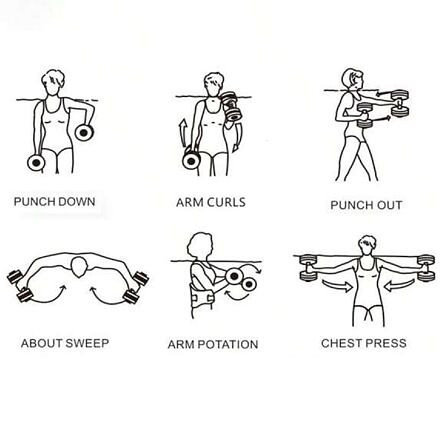 PUNCH DOWN

ARM CURLS

PUNCH OUT

ABOUT SWEEP

ARM POTATION

CHEST PRESS