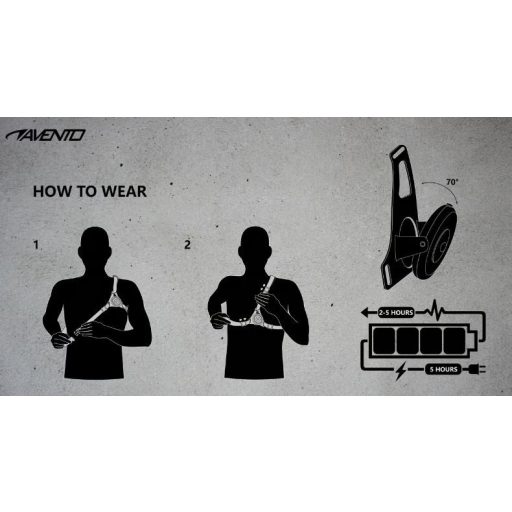 AVENTO

HOW TO WEAR

1

2

70°

2-5 HOURS

5 HOURS